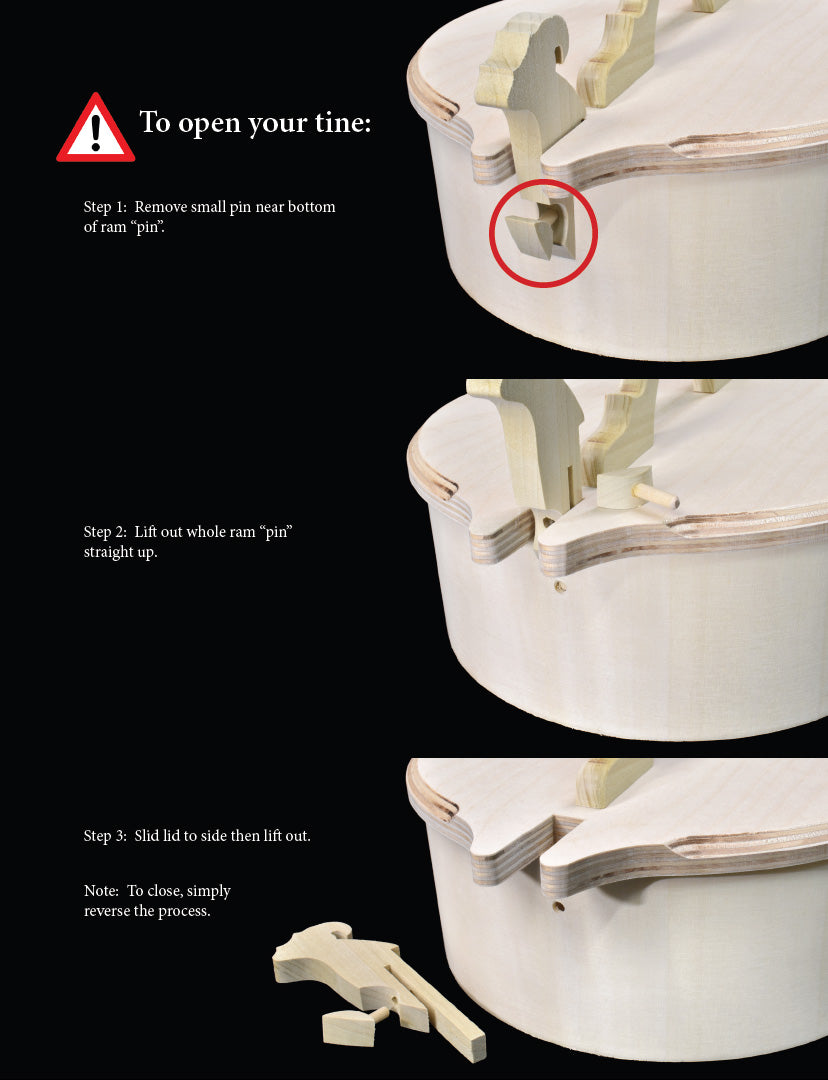 To open your tine:

Step 1: Remove small pin near bottom of ram “pin”.

Step 2: Lift out whole ram “pin” straight up.

Step 3: Slid lid to side then lift out.

Note: To close, simply reverse the process.